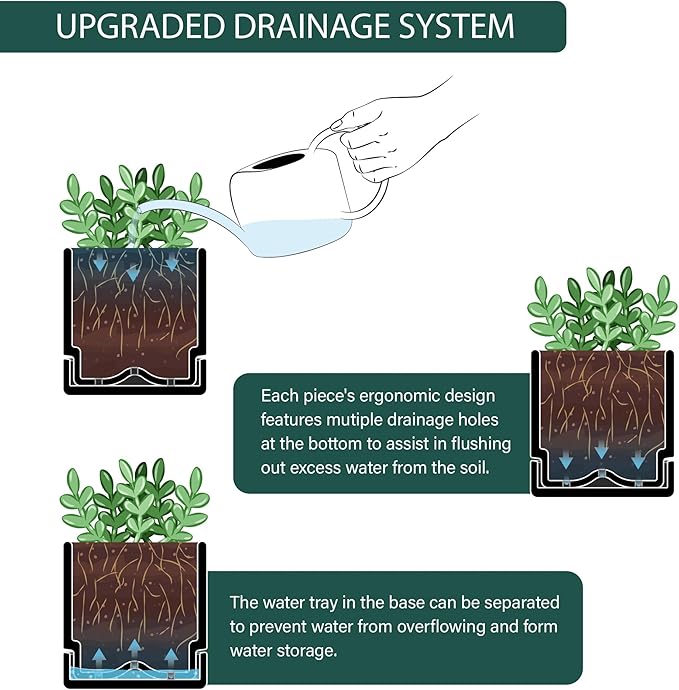 UPGRADED DRAINAGE SYSTEM

Each piece's ergonomic design features mutiple drainage holes at the bottom to assist in flushing out excess water from the soil.

The water tray in the base can be separated to prevent water from overflowing and form water storage.