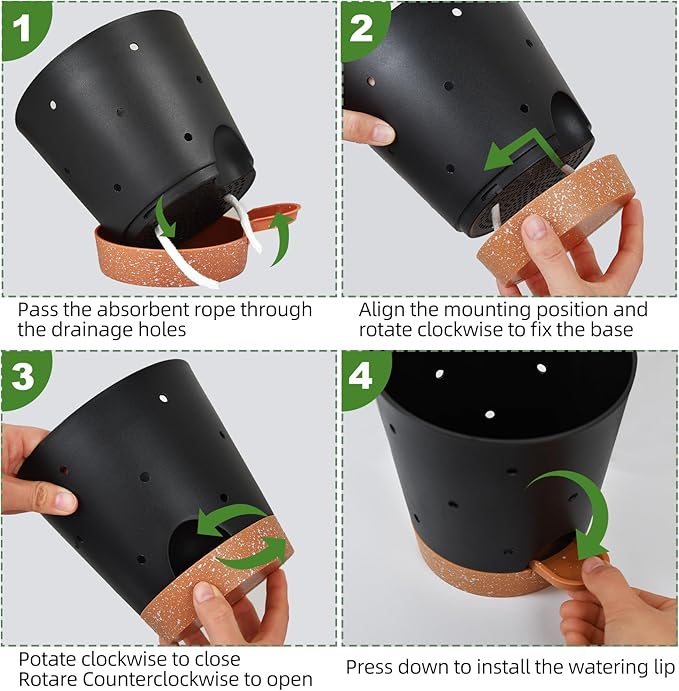 1

Pass the absorbent rope through the drainage holes

2

Align the mounting position and rotate clockwise to fix the base

3

Potate clockwise to close
Rotare Counterclockwise to open

4

Press down to install the watering lip