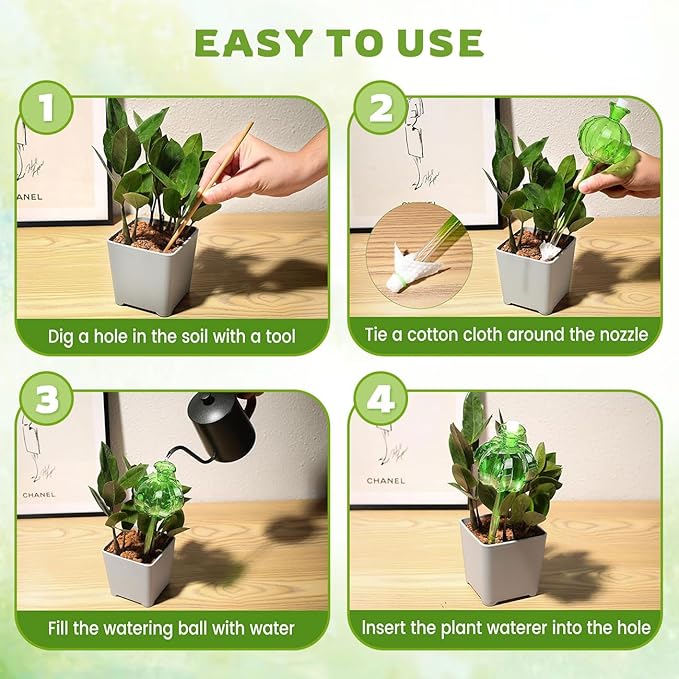 EASY TO USE

1

CHANEL

Dig a hole in the soil with a tool

2

Tie a cotton cloth around the nozzle

3

CHANEL

Fill the watering ball with water

4

CHANEL

Insert the plant waterer into the hole