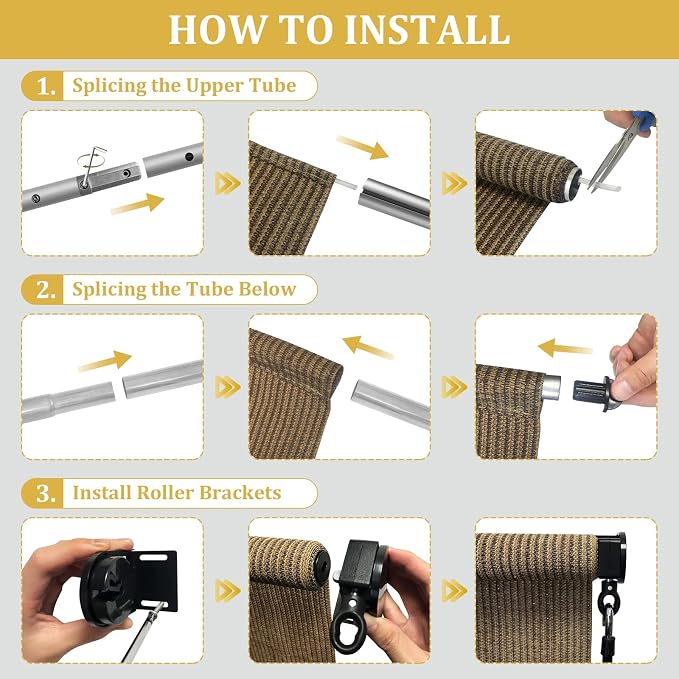 HOW TO INSTALL

1. Splicing the Upper Tube

2. Splicing the Tube Below

3. Install Roller Brackets