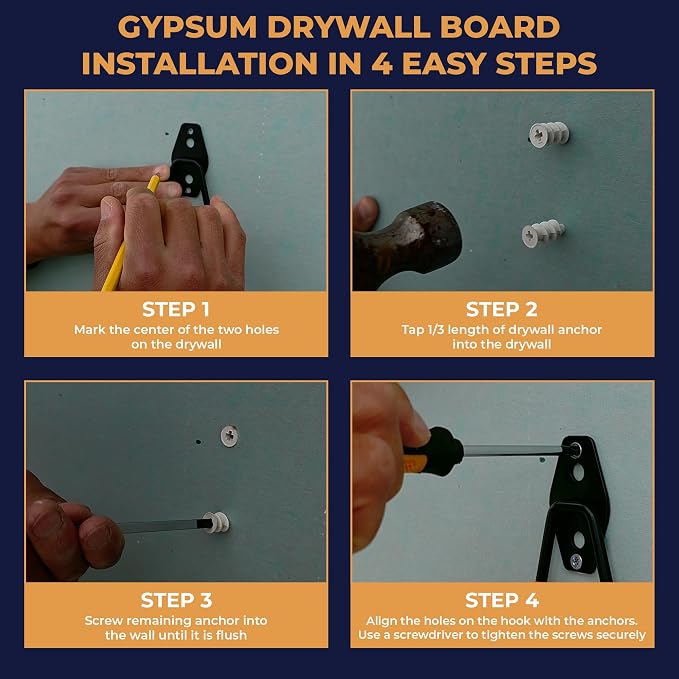 GYPSUM DRYWALL BOARD INSTALLATION IN 4 EASY STEPS

STEP 1
Mark the center of the two holes on the drywall

STEP 2
Tap 1/3 length of drywall anchor into the drywall

STEP 3
Screw remaining anchor into the wall until it is flush

STEP 4
Align the holes on the hook with the anchors. Use a screwdriver to tighten the screws securely