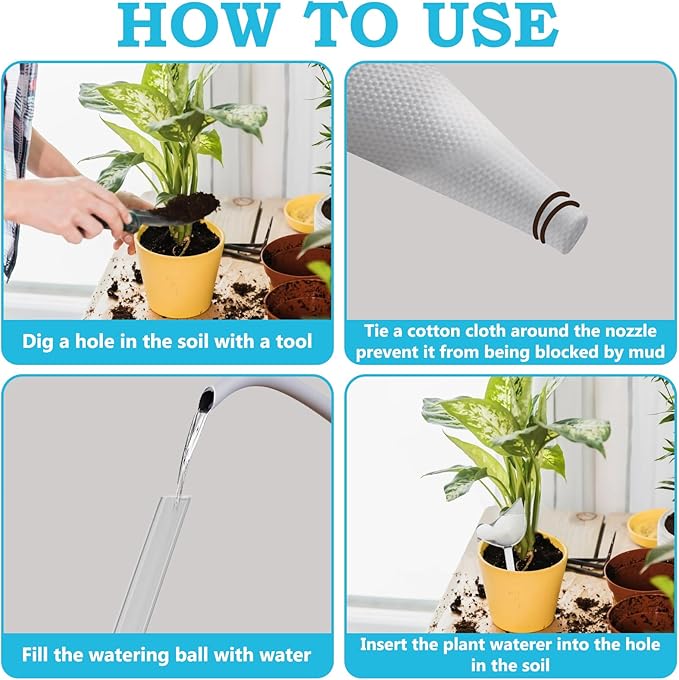 HOW TO USE

Dig a hole in the soil with a tool

Tie a cotton cloth around the nozzle prevent it from being blocked by mud

Fill the watering ball with water

Insert the plant waterer into the hole in the soil