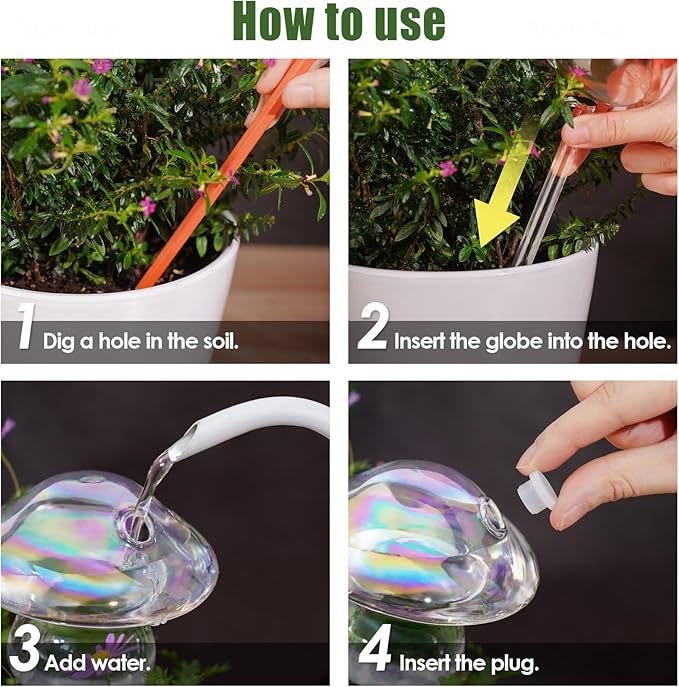 How to use

1 Dig a hole in the soil.

2 Insert the globe into the hole.

3 Add water.

4 Insert the plug.