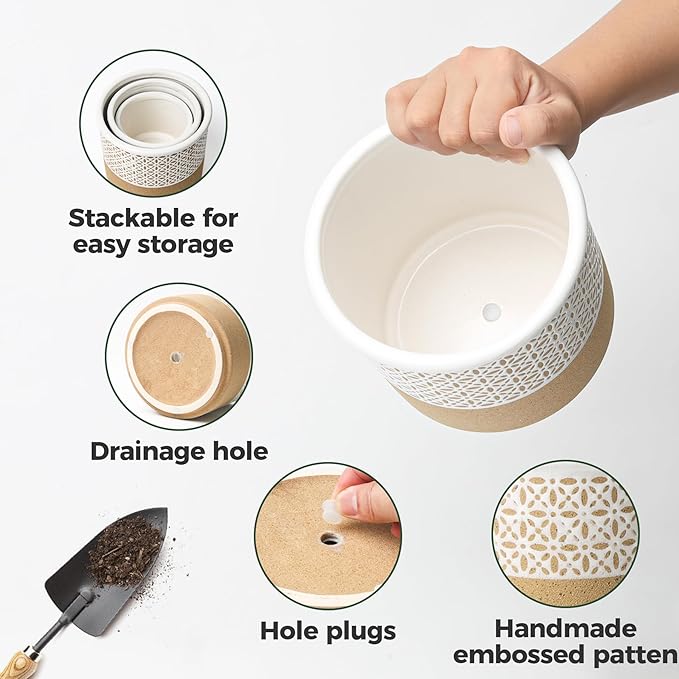 Stackable for easy storage

Drainage hole

Hole plugs

Handmade embossed patten