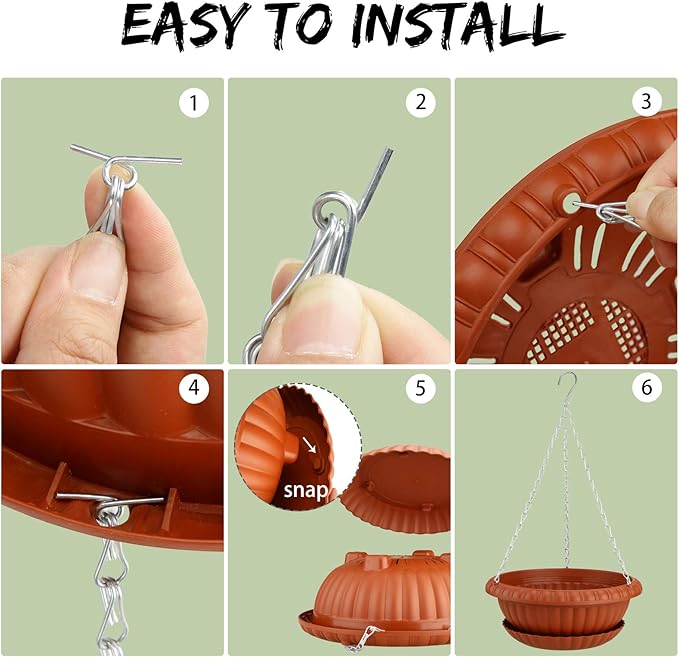 EASY TO INSTALL

1

2

3

4

5

snap

6