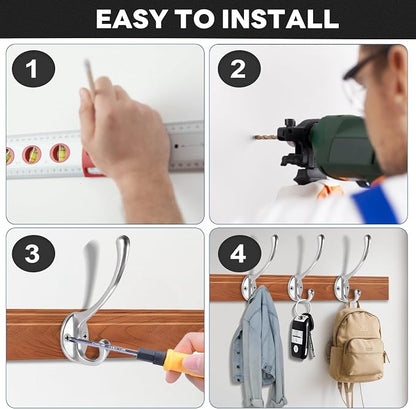 EASY TO INSTALL

1

2

3

4