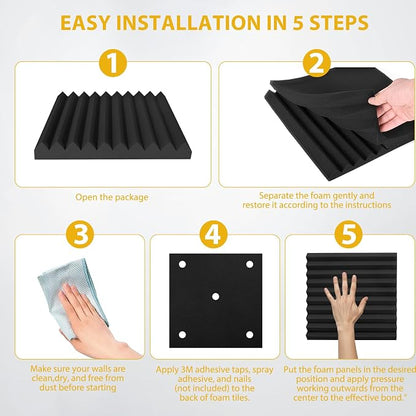 EASY INSTALLATION IN 5 STEPS

1

Open the package

2

Separate the foam gently and restore it according to the instructions

3

Make sure your walls are clean,dry, and free from dust before starting

4

Apply 3M adhesive taps, spray adhesive, and nails (not included) to the back of foam tiles.

5

Put the foam panels in the desired position and apply pressure working outwards from the center to the effective bond."