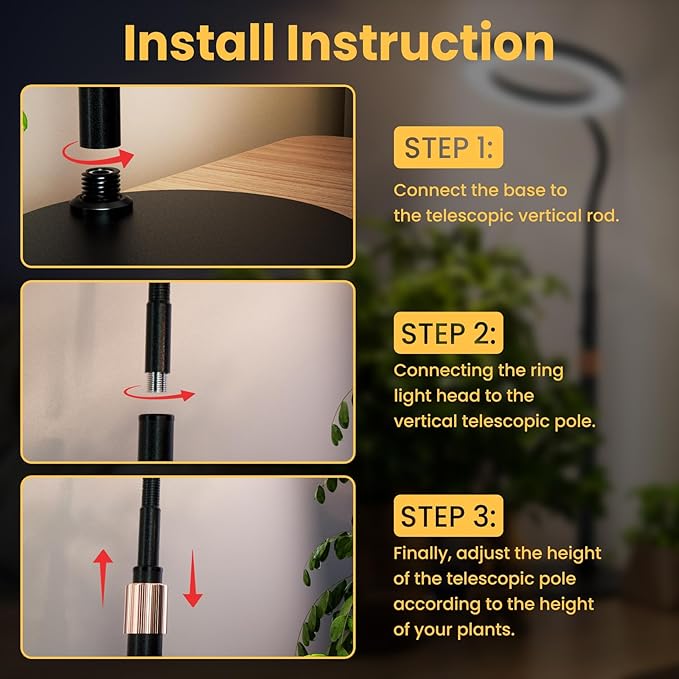 Install Instruction

STEP 1:

Connect the base to the telescopic vertical rod.

STEP 2:

Connecting the ring light head to the vertical telescopic pole.

STEP 3:

Finally, adjust the height of the telescopic pole according to the height of your plants.