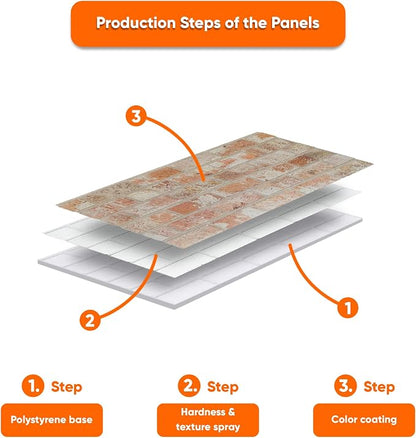 Production Steps of the Panels

3

2

1

1. Step
Polystyrene base

2. Step
Hardness & texture spray

3. Step
Color coating