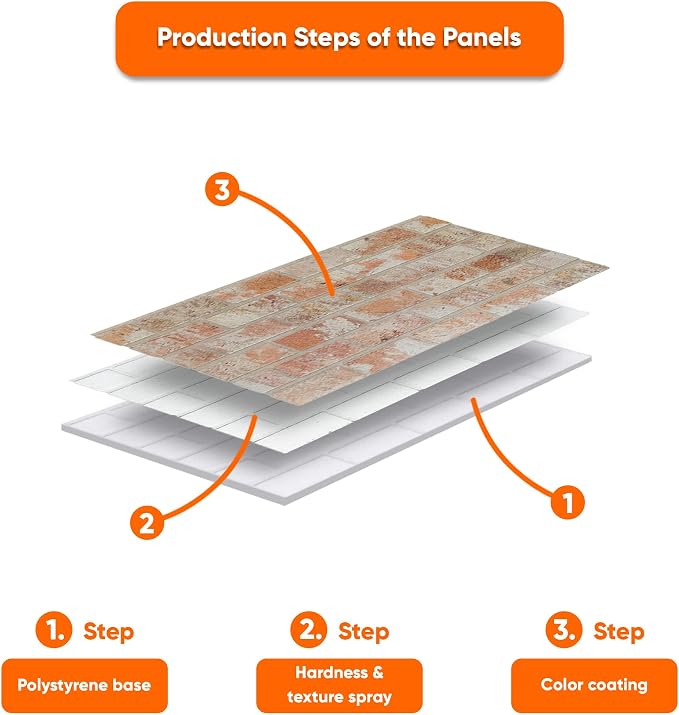 Production Steps of the Panels

3

2

1

1. Step

Polystyrene base

2. Step

Hardness & texture spray

3. Step

Color coating