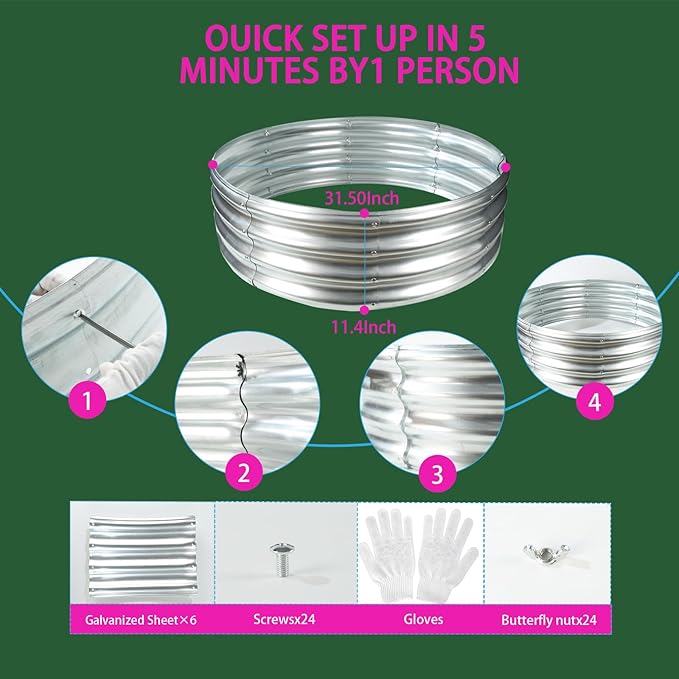 OUICK SET UP IN 5 MINUTES BY1 PERSON

31.50Inch

11.4Inch

1

2

3

4

Galvanized Sheet×6

Screwsx24

Gloves

Butterfly nutx24