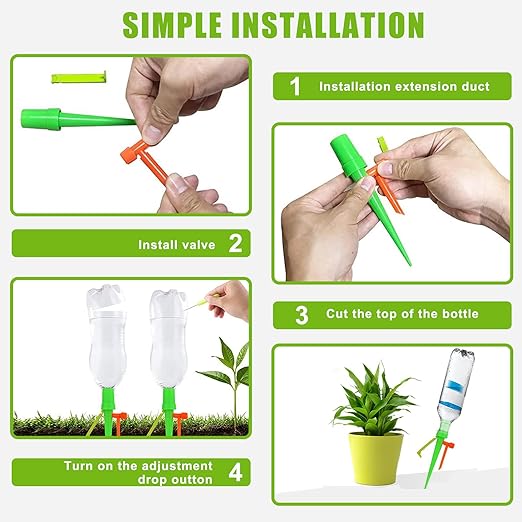 SIMPLE INSTALLATION

1 Installation extension duct

Install valve 2

3 Cut the top of the bottle

Turn on the adjustment drop outton 4