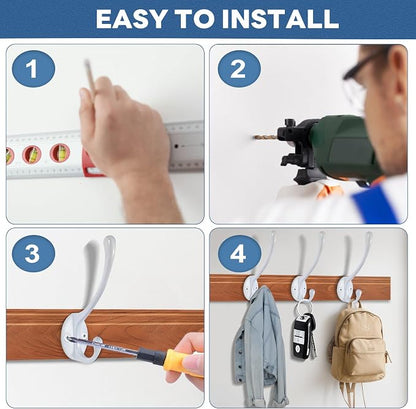 EASY TO INSTALL

1

2

3

4