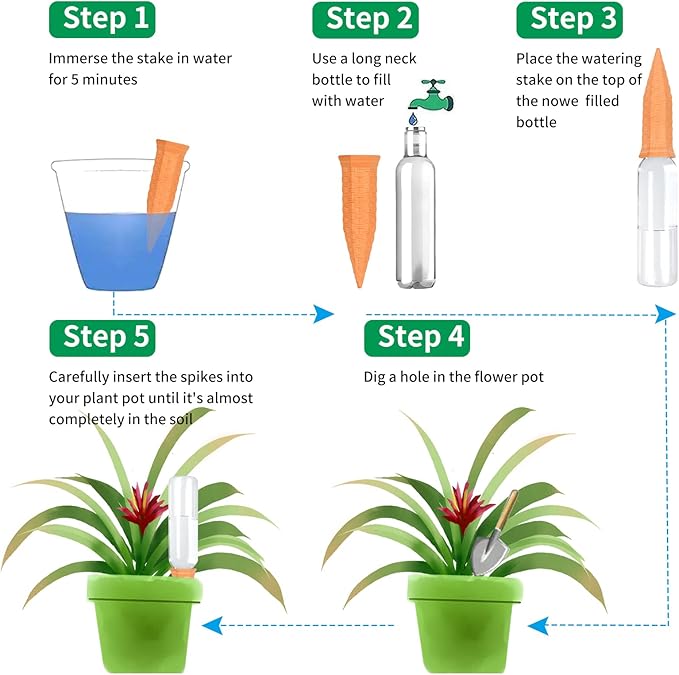 Step 1

Immerse the stake in water for 5 minutes

Step 2

Use a long neck bottle to fill with water

Step 3

Place the watering stake on the top of the nowe filled bottle

Step 5

Carefully insert the spikes into your plant pot until it's almost completely in the soil

Step 4

Dig a hole in the flower pot