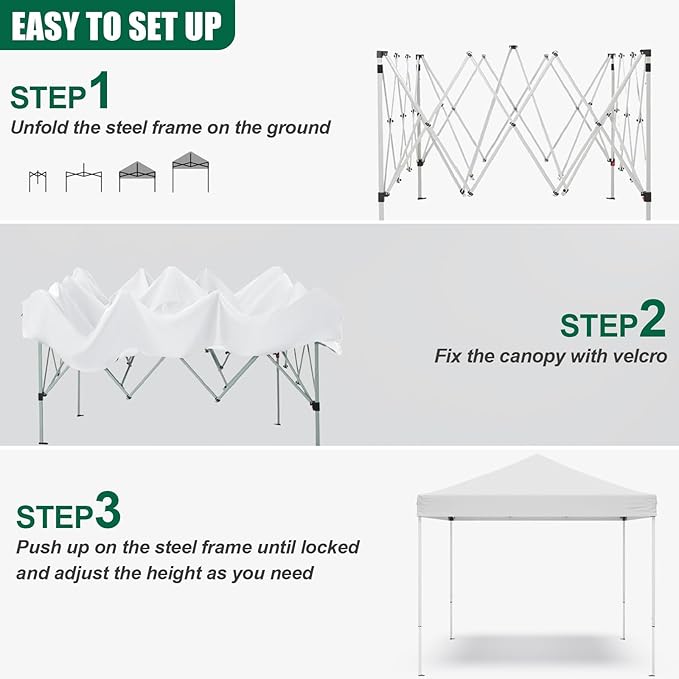 EASY TO SET UP

STEP1
Unfold the steel frame on the ground

STEP2
Fix the canopy with velcro

STEP3
Push up on the steel frame until locked and adjust the height as you need