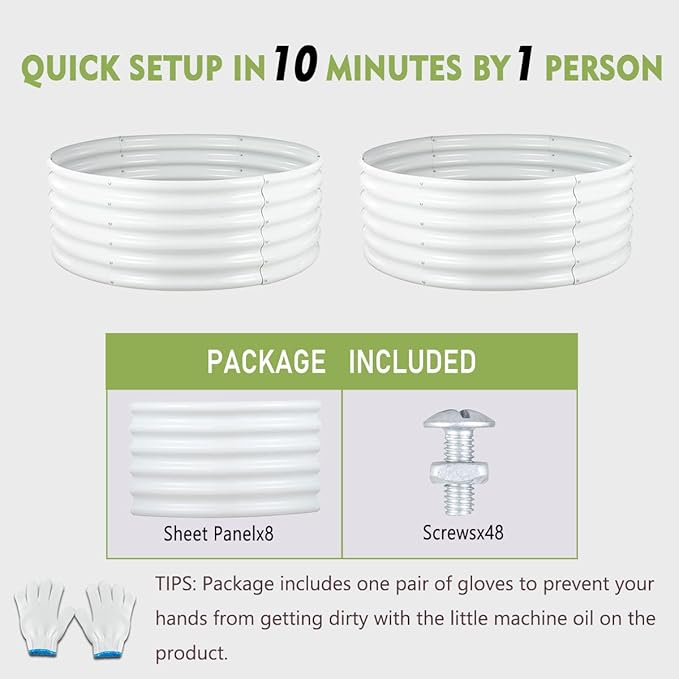 QUICK SETUP IN 10 MINUTES BY 1 PERSON

PACKAGE INCLUDED

Sheet Panelx8

Screwsx48

TIPS: Package includes one pair of gloves to prevent your hands from getting dirty with the little machine oil on the product.