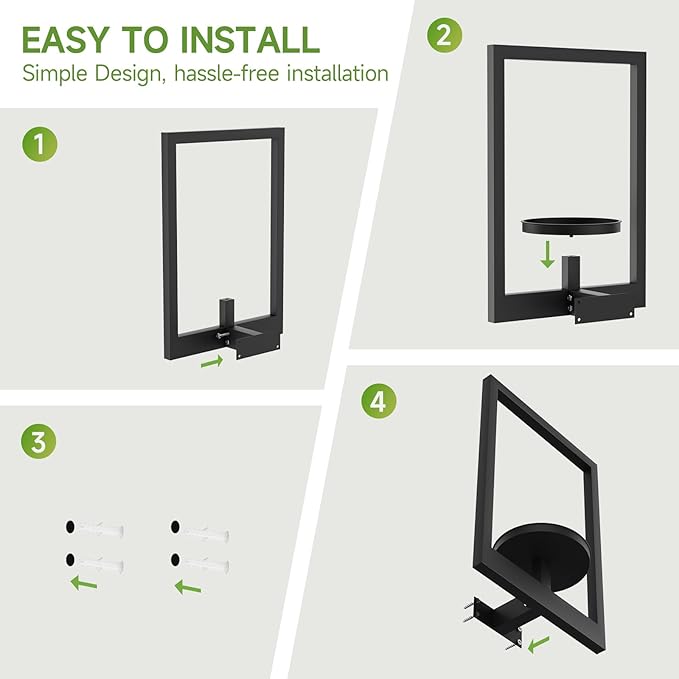 EASY TO INSTALL
Simple Design, hassle-free installation

1

2

3

4