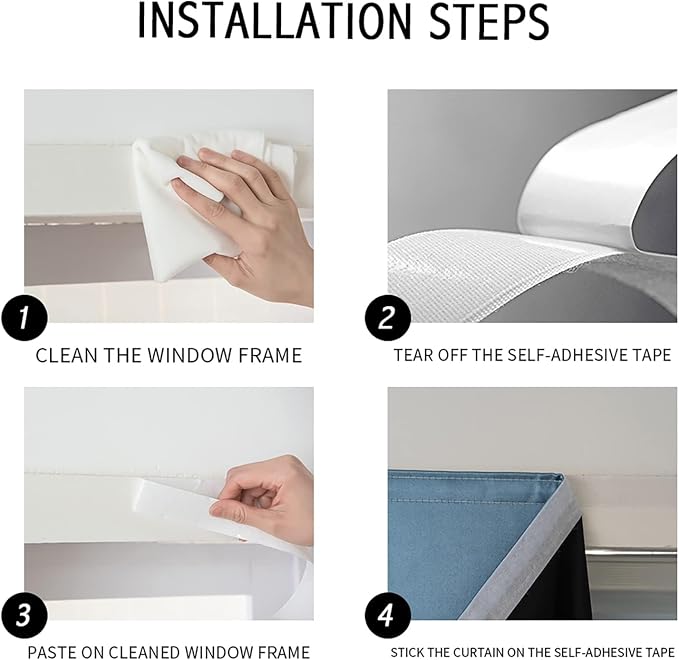 INSTALLATION STEPS

1

CLEAN THE WINDOW FRAME

2

TEAR OFF THE SELF-ADHESIVE TAPE

3

PASTE ON CLEANED WINDOW FRAME

4

STICK THE CURTAIN ON THE SELF-ADHESIVE TAPE