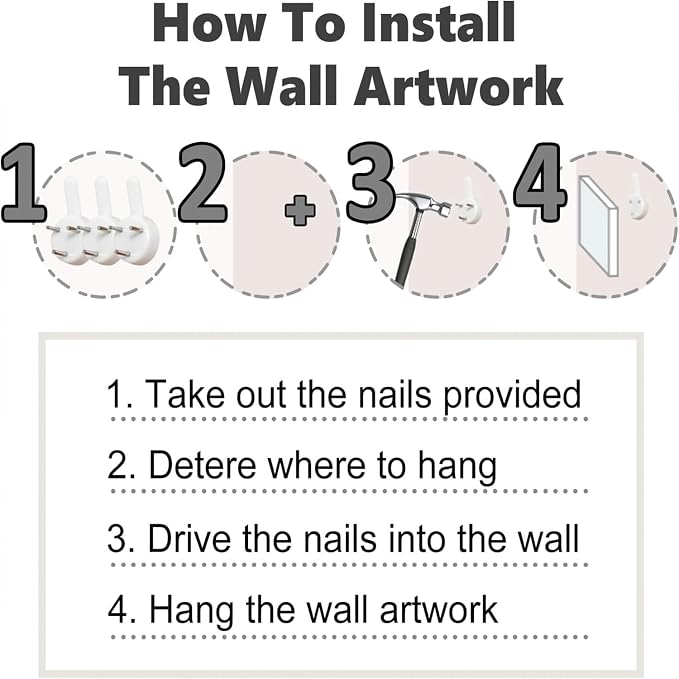 How To Install
The Wall Artwork

1 2 3 4

1. Take out the nails provided

2. Detere where to hang

3. Drive the nails into the wall

4. Hang the wall artwork