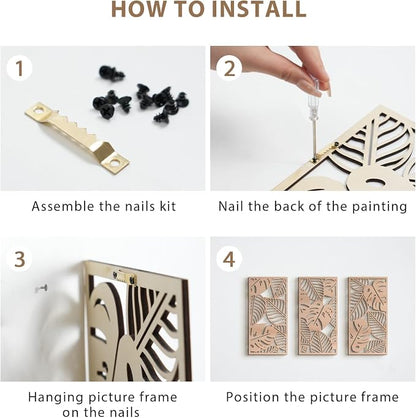 HOW TO INSTALL

1

Assemble the nails kit

2

Nail the back of the painting

3

Hanging picture frame on the nails

4

Position the picture frame