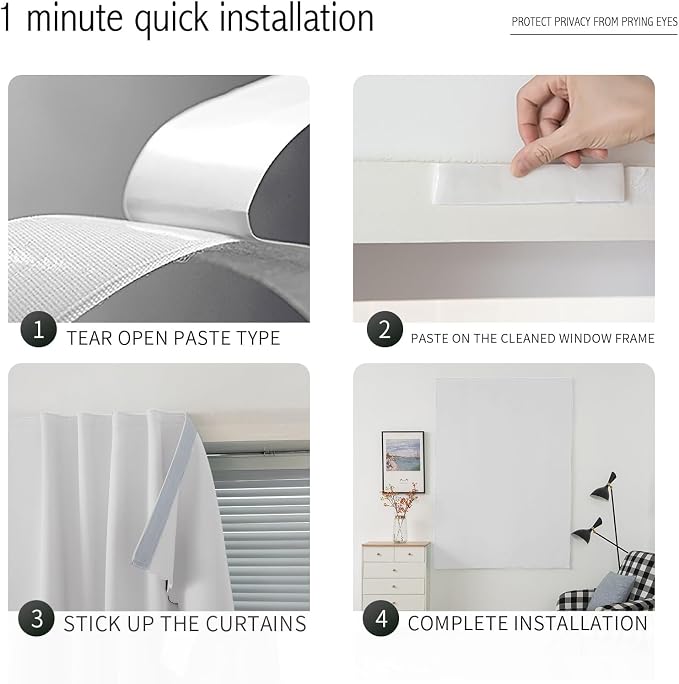 1 minute quick installation

PROTECT PRIVACY FROM PRYING EYES

1 TEAR OPEN PASTE TYPE

2 PASTE ON THE CLEANED WINDOW FRAME

3 STICK UP THE CURTAINS

4 COMPLETE INSTALLATION