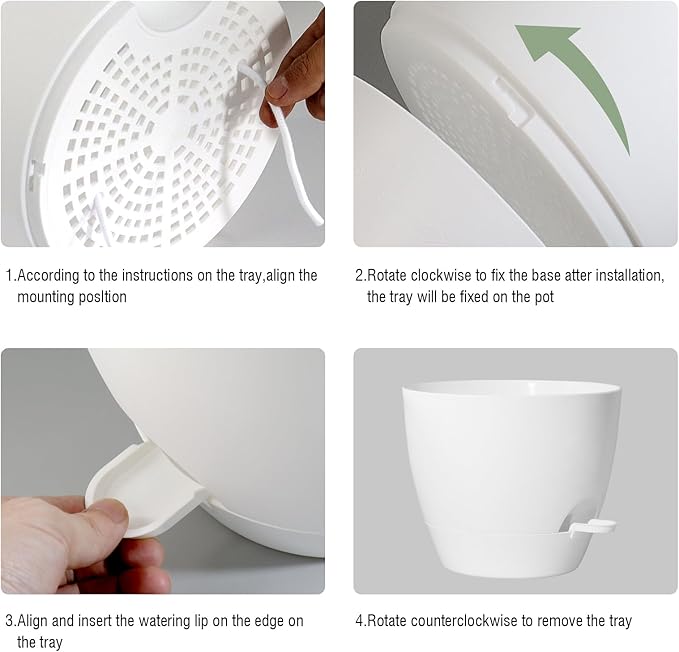 1.According to the instructions on the tray,align the mounting posltion

2.Rotate clockwise to fix the base atter installation, the tray will be fixed on the pot

3.Align and insert the watering lip on the edge on the tray

4.Rotate counterclockwise to remove the tray