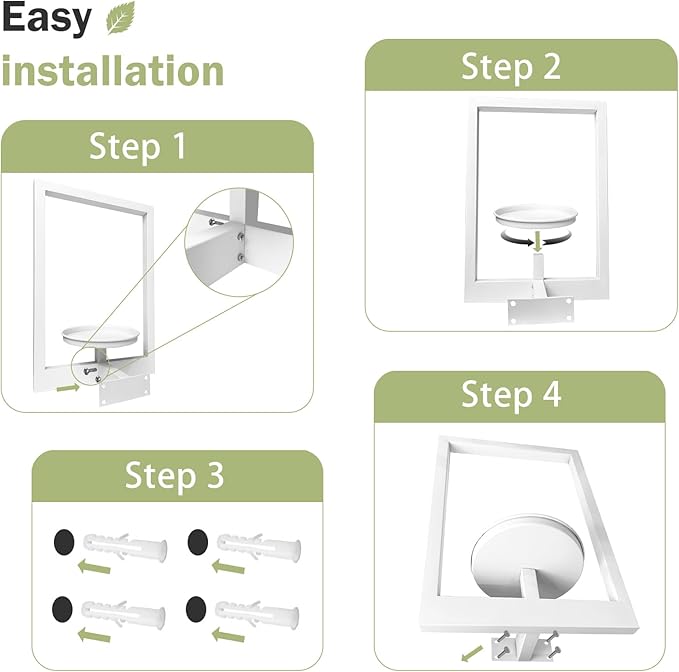 Easy
installation

Step 1

Step 2

Step 3

Step 4