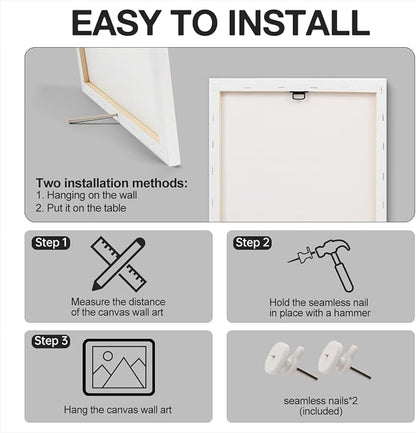 EASY TO INSTALL

Two installation methods:
1. Hanging on the wall
2. Put it on the table

Step 1

Measure the distance of the canvas wall art

Step 2

Hold the seamless nail in place with a hammer

Step 3

Hang the canvas wall art

seamless nails*2 (included)