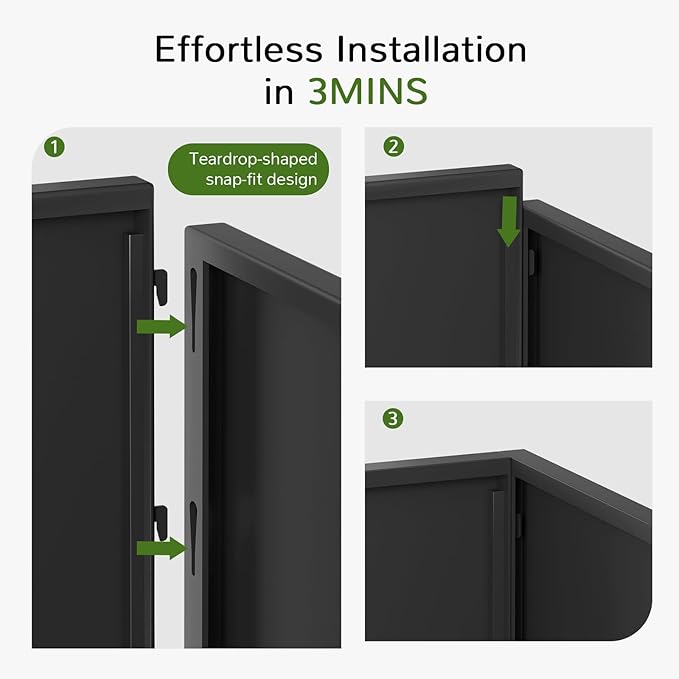 Effortless Installation in 3MINS

1

Teardrop-shaped snap-fit design

2

3