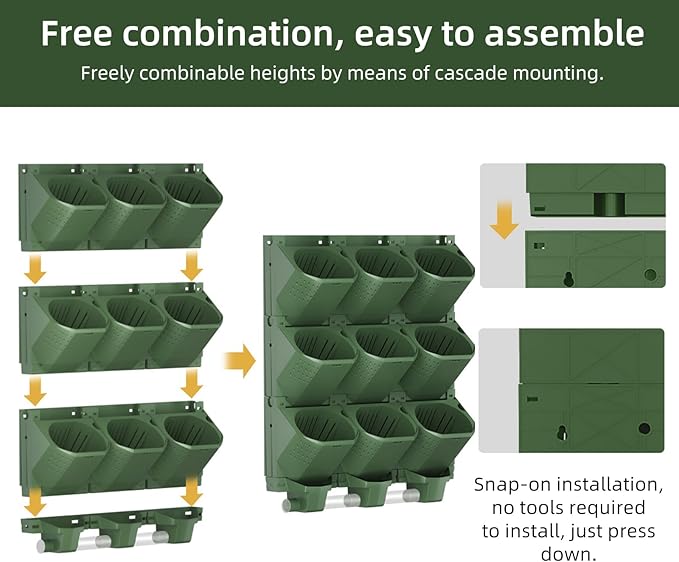 Free combination, easy to assemble

Freely combinable heights by means of cascade mounting.

Snap-on installation, no tools required to install, just press down.