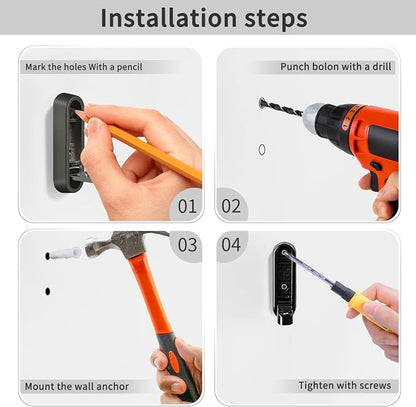 Installation steps

Mark the holes With a pencil

01

Punch bolon with a drill

02

03

Mount the wall anchor

04

Tighten with screws