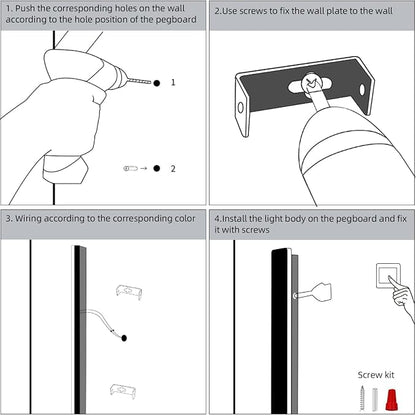 1. Push the corresponding holes on the wall according to the hole position of the pegboard

1

2

2.Use screws to fix the wall plate to the wall

3. Wiring according to the corresponding color

4.Install the light body on the pegboard and fix it with screws

Screw kit