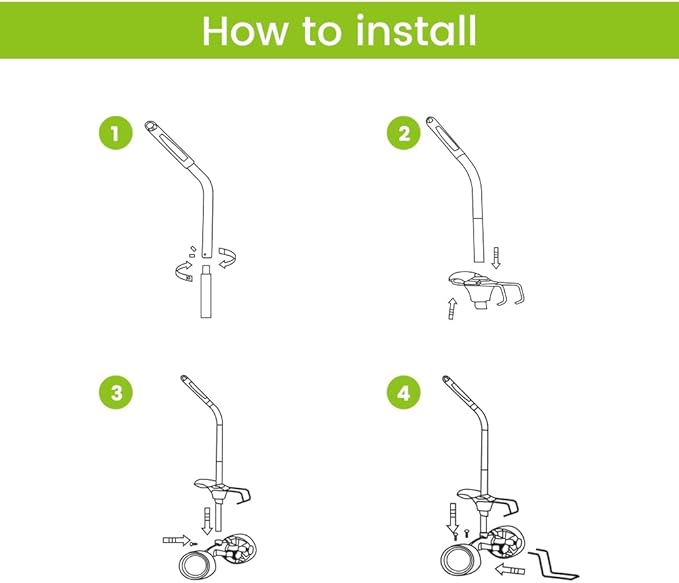 How to install

1

2

3

4