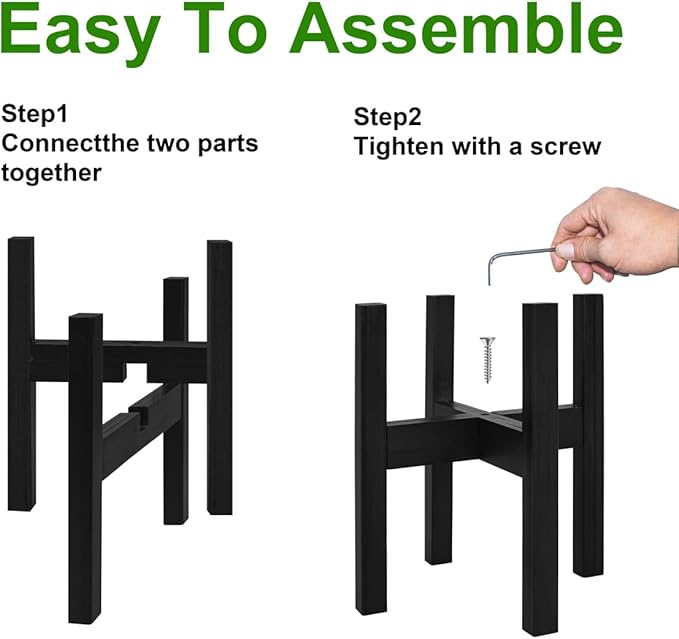 Easy To Assemble

Step1
Connectthe two parts together

Step2
Tighten with a screw