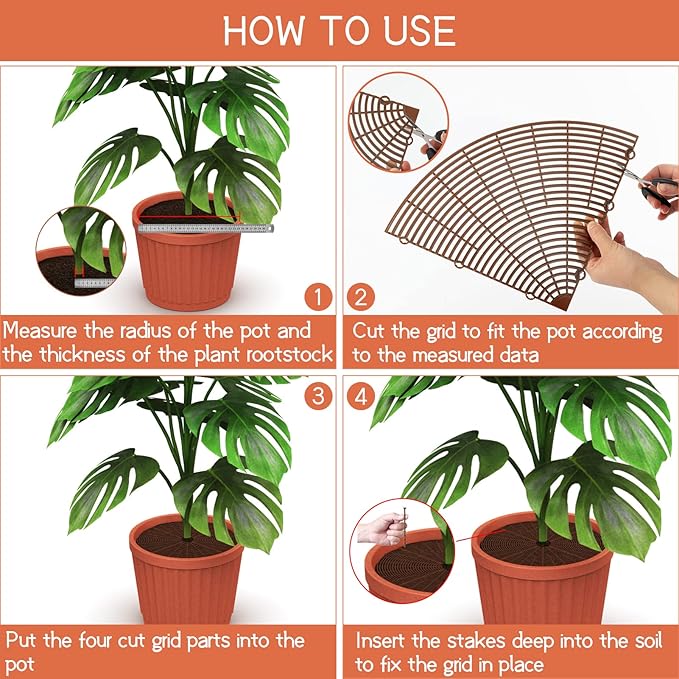 HOW TO USE

1

Measure the radius of the pot and the thickness of the plant rootstock

2

Cut the grid to fit the pot according to the measured data

3

Put the four cut grid parts into the pot

4

Insert the stakes deep into the soil to fix the grid in place