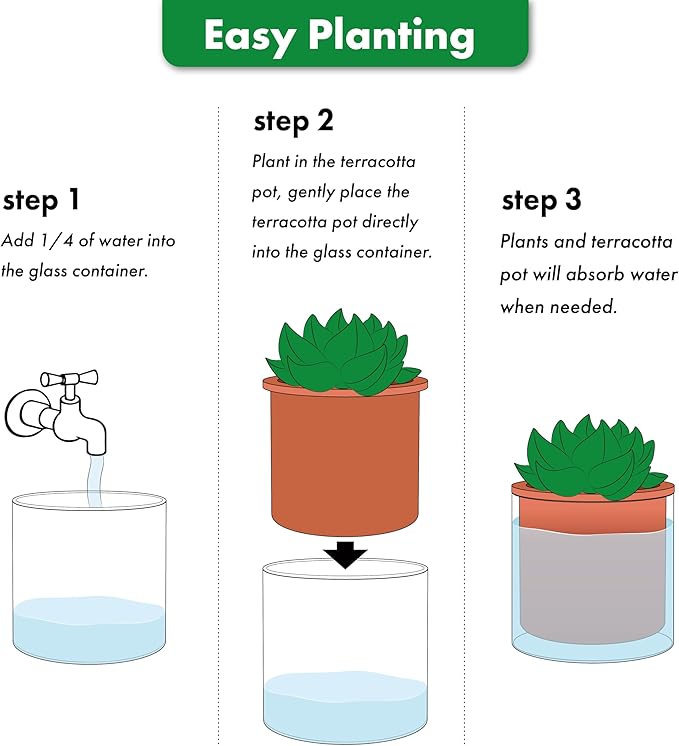 Easy Planting

step 1

Add 1/4 of water into the glass container.

step 2

Plant in the terracotta pot, gently place the terracotta pot directly into the glass container.

step 3

Plants and terracotta pot will absorb water when needed.