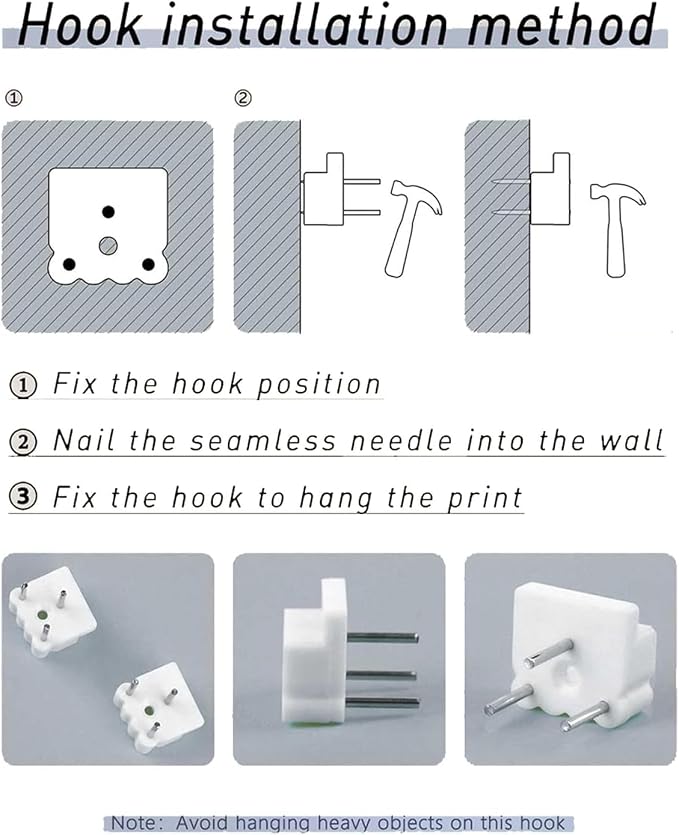 Hook installation method

①

②

① Fix the hook position

② Nail the seamless needle into the wall

③ Fix the hook to hang the print

Note: Avoid hanging heavy objects on this hook